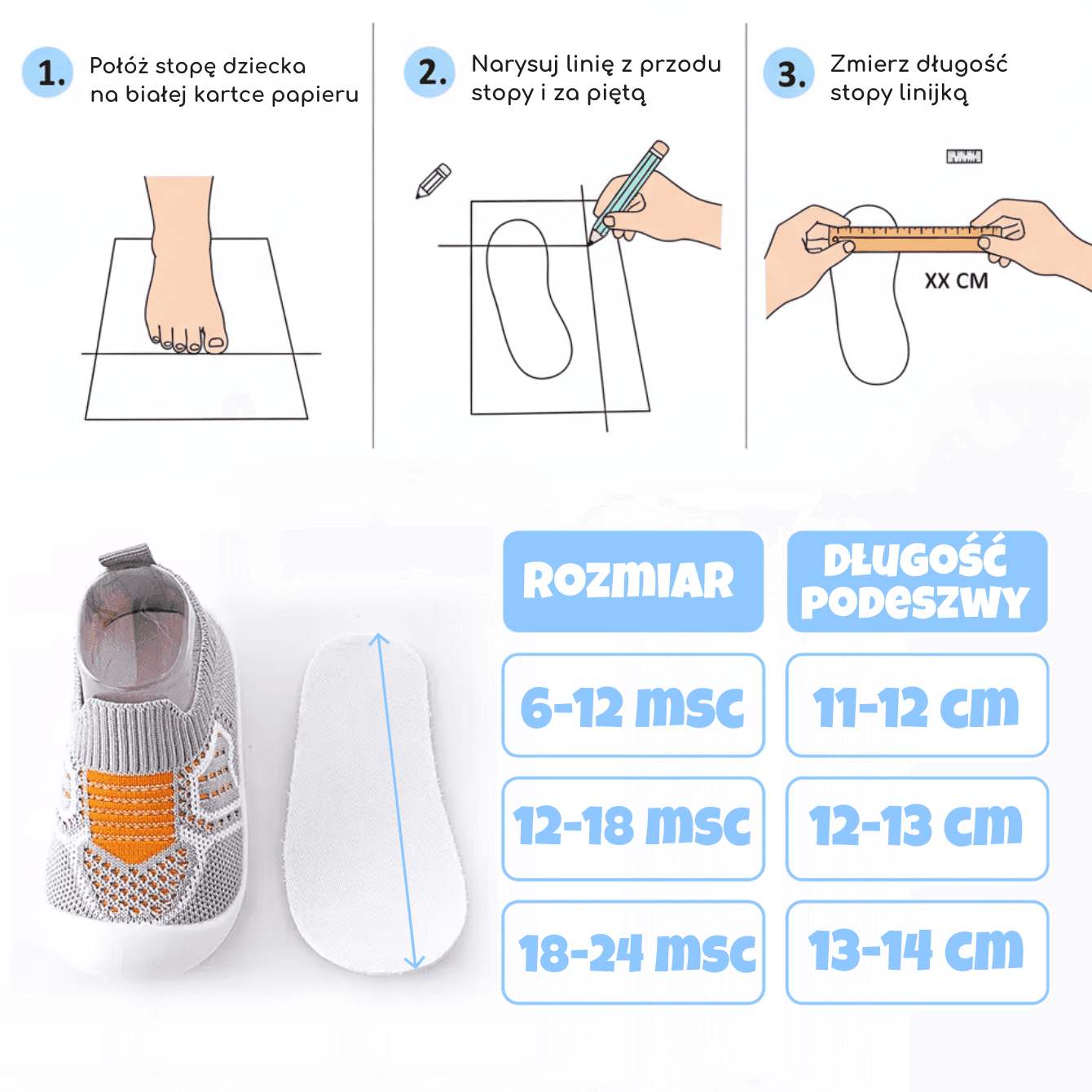 1. Połóż stopę dziecka na białej kartce papieru

2. Narysuj linię z przodu stopy i za piętą

3. Zmierz długość stopy linijką

XX CM

| ROZMIAR | DŁUGOŚĆ PODESZWY |
|---|---|
| 6-12 msc | 11-12 cm |
| 12-18 msc | 12-13 cm |
| 18-24 msc | 13-14 cm |